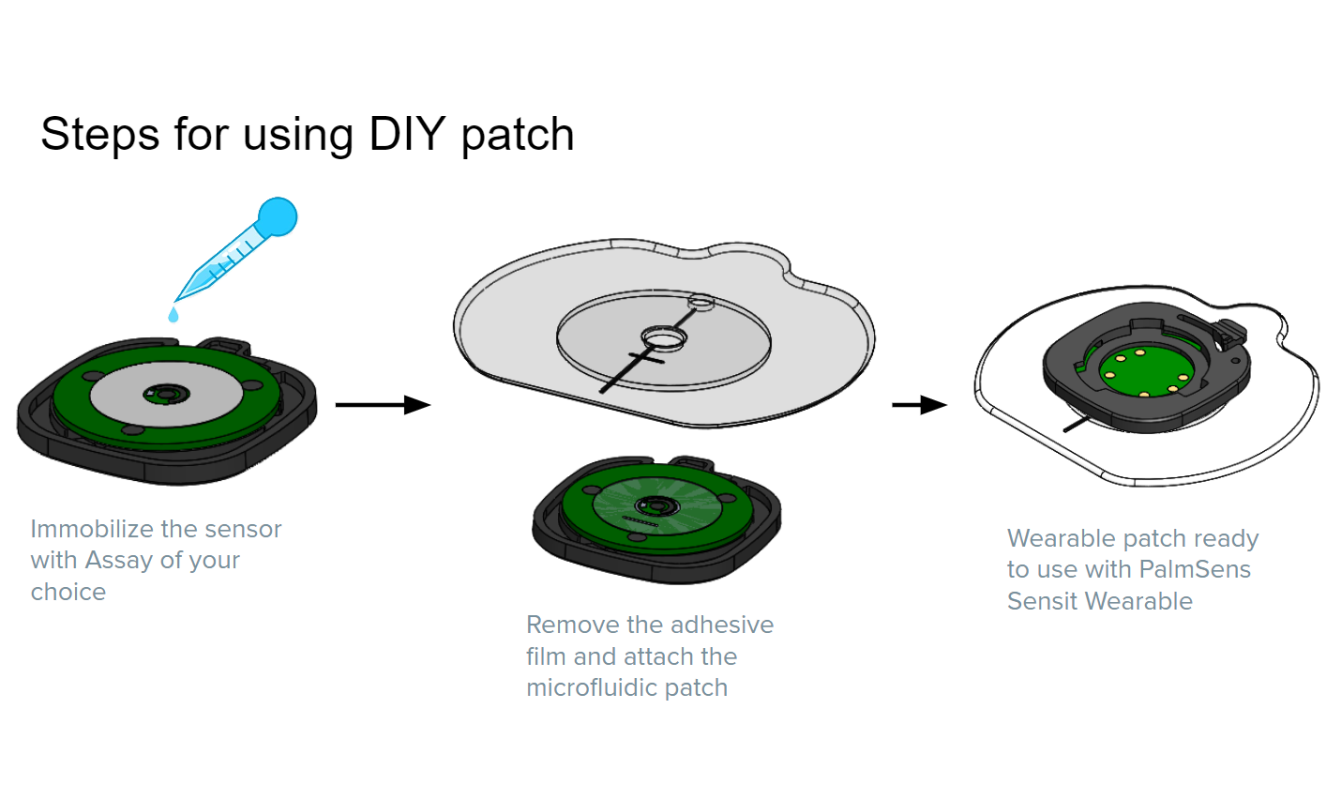 Steps for using DIY patch

Immobilize the sensor with Assay of your choice

Remove the adhesive film and attach the microfluidic patch

Wearable patch ready to use with PalmSens Sensit Wearable